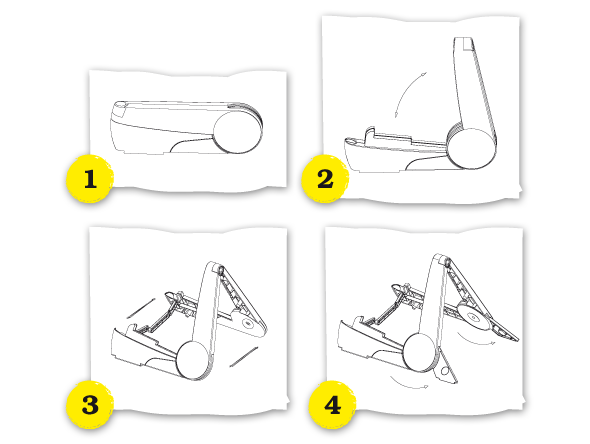 1

2

3

4